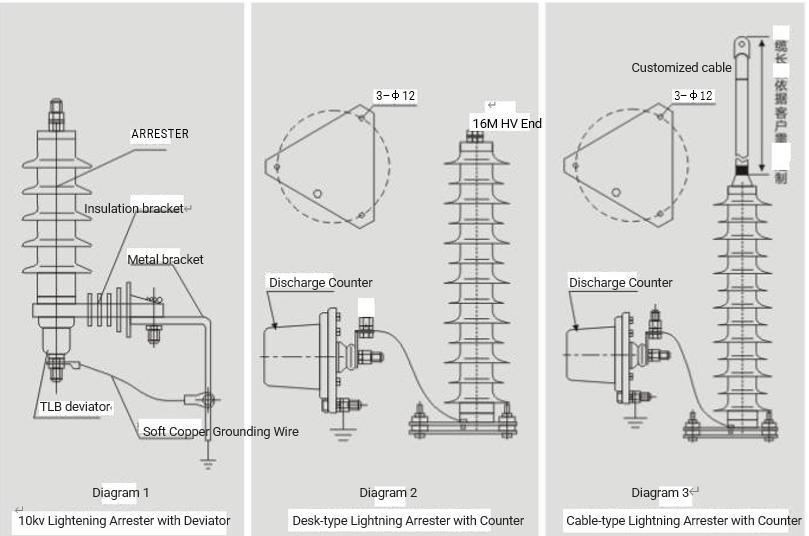 ARRESTER

Insulation bracket

Metal bracket

TLB deviator

Soft Copper Grounding Wire

Diagram 1

10kv Lightening Arrester with Deviator

3-Φ12

16M HV End

Discharge Counter

Diagram 2

Desk-type Lightning Arrester with Counter

Customized cable

缆长 依据客户需 制

3-Φ12

Discharge Counter

Diagram 3

Cable-type Lightning Arrester with Counter